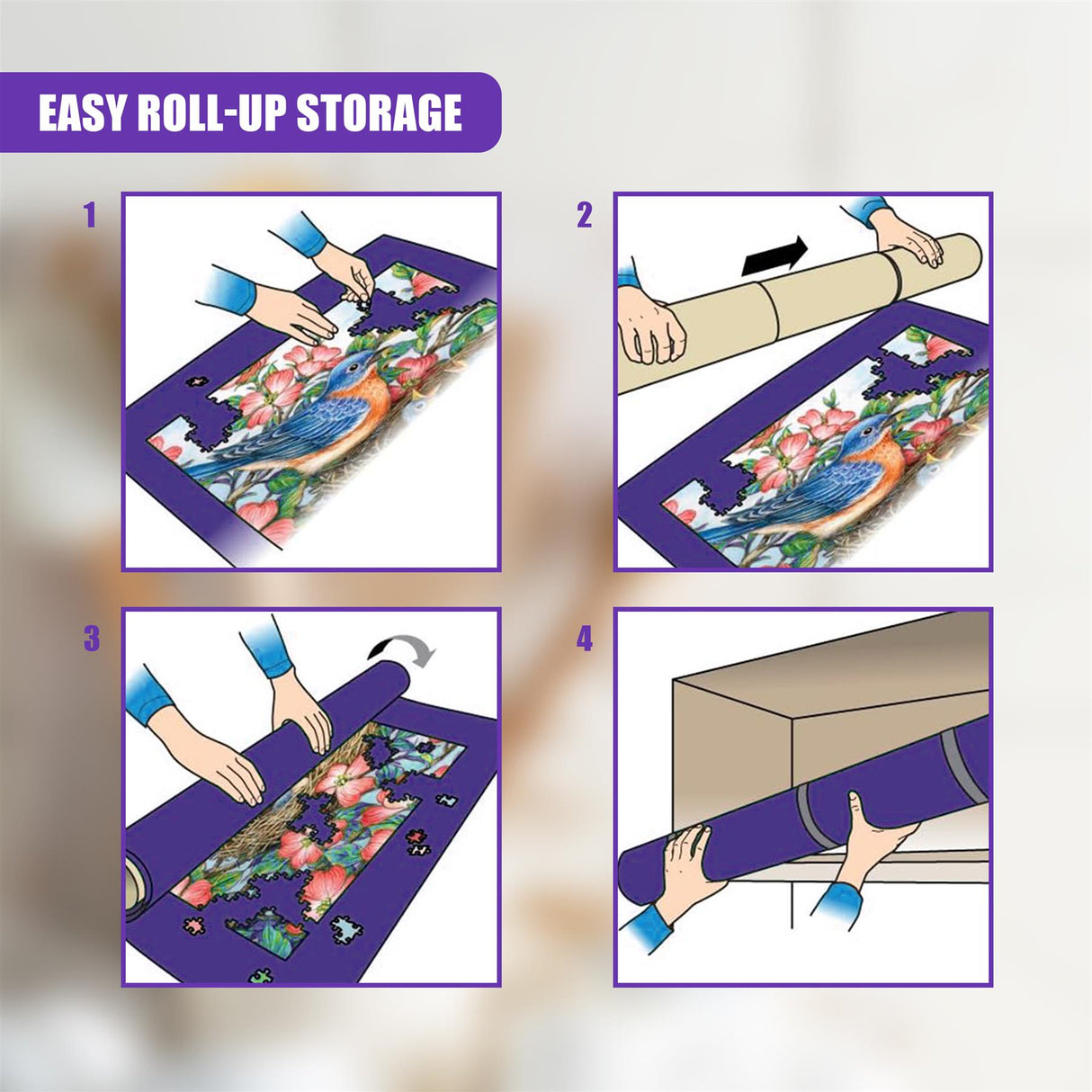 EASY ROLL-UP STORAGE

1

2

3

4