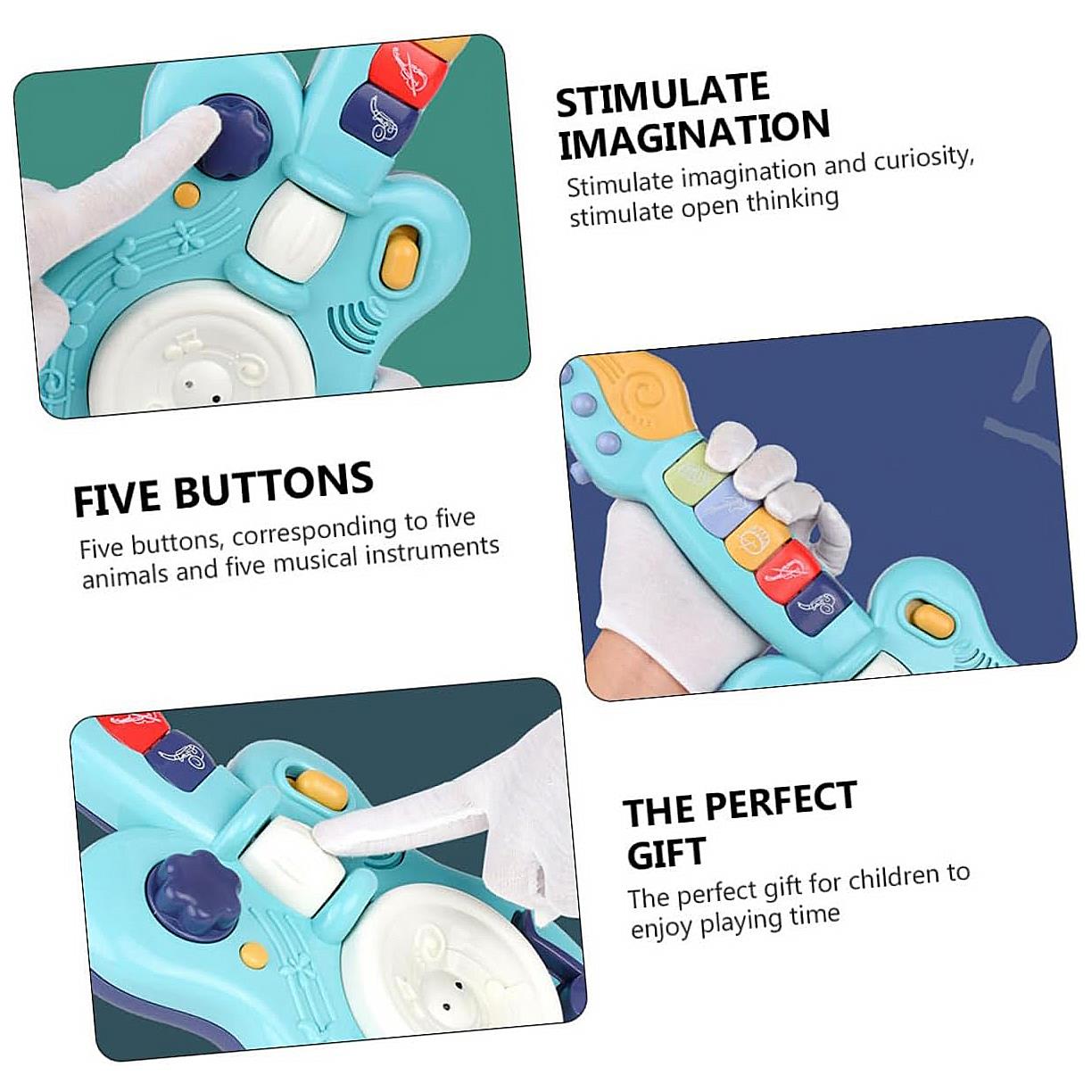 STIMULATE IMAGINATION

Stimulate imagination and curiosity, stimulate open thinking

FIVE BUTTONS

Five buttons, corresponding to five animals and five musical instruments

THE PERFECT GIFT

The perfect gift for children to enjoy playing time