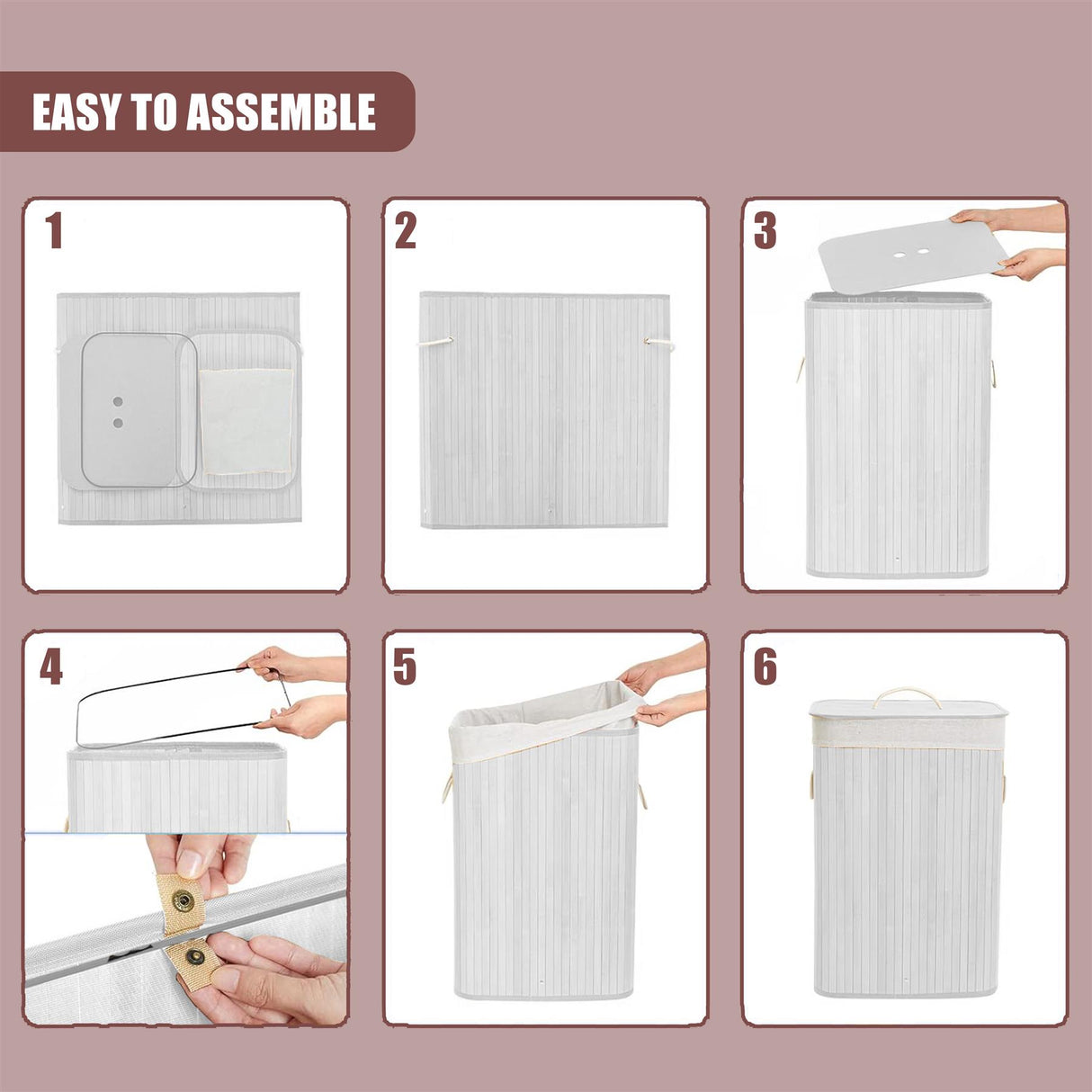 EASY TO ASSEMBLE

1

2

3

4

5

6