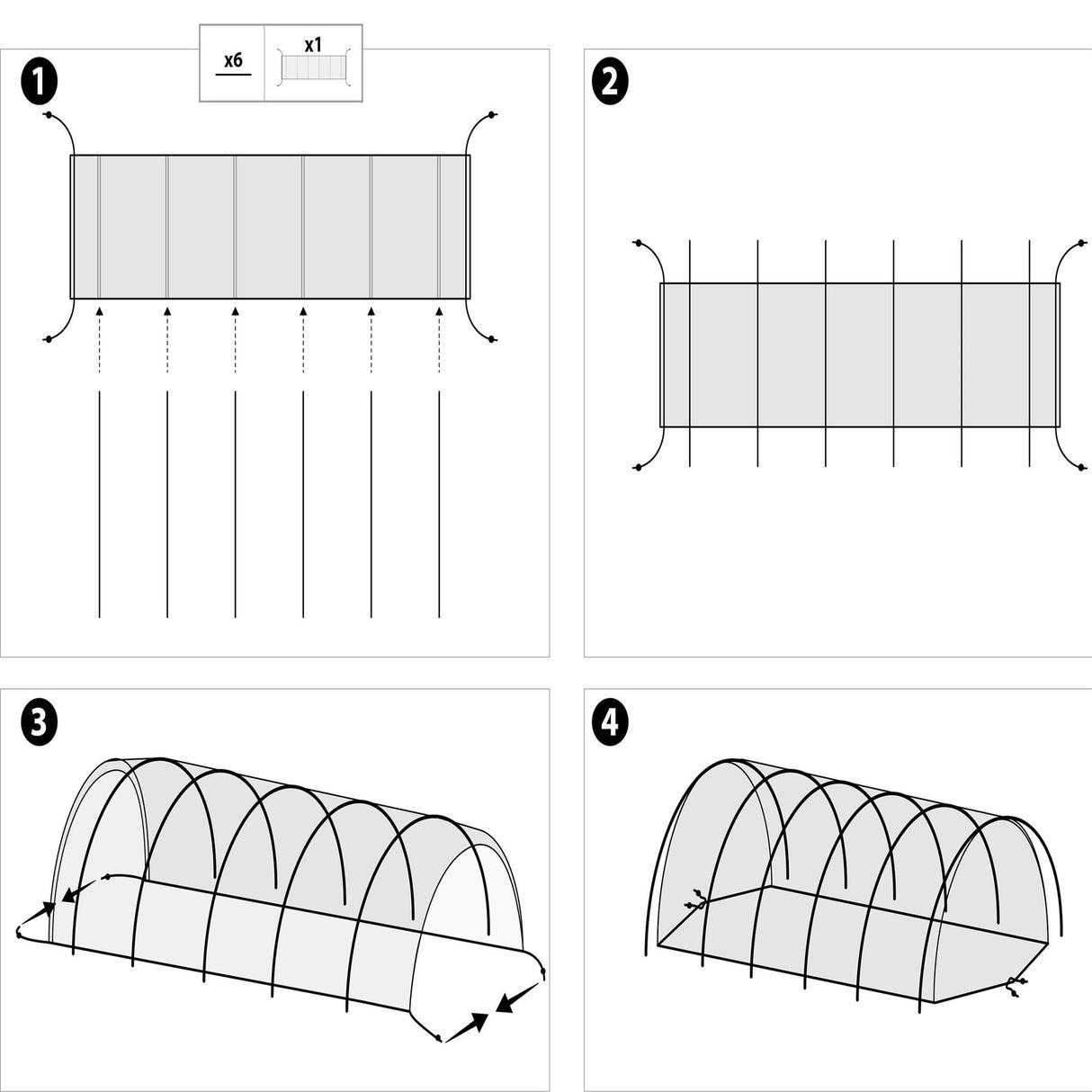 x6

x1

1

2

3

4