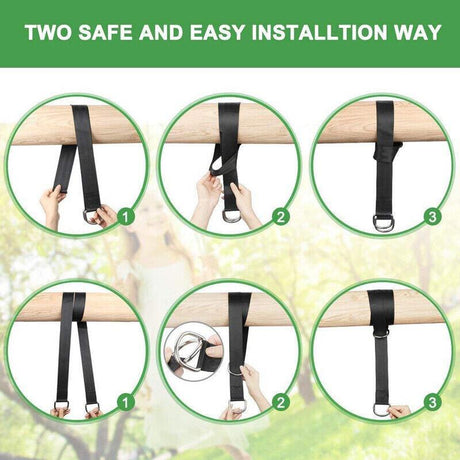 TWO SAFE AND EASY INSTALLTION WAY

1

2

3

1

2

3