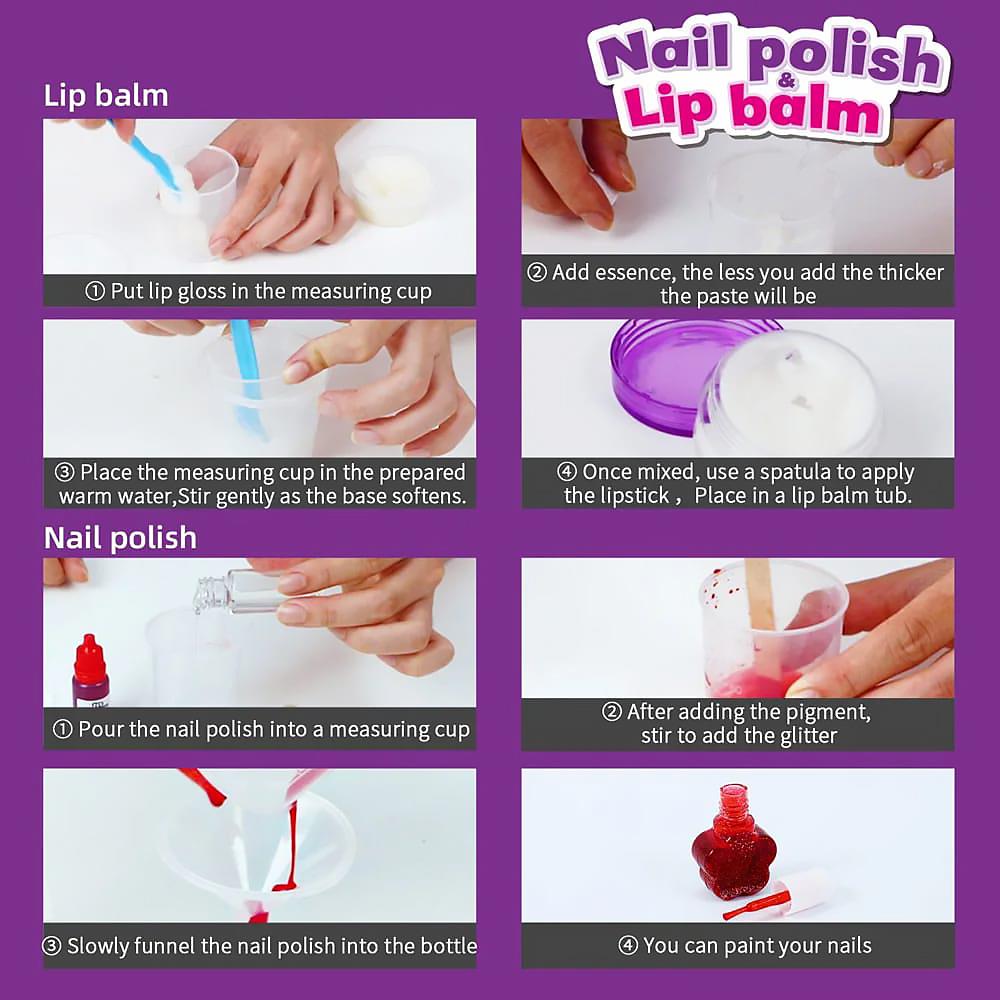 Nail polish
&
Lip balm

Lip balm

① Put lip gloss in the measuring cup

② Add essence, the less you add the thicker the paste will be

③ Place the measuring cup in the prepared warm water,Stir gently as the base softens.

④ Once mixed, use a spatula to apply the lipstick , Place in a lip balm tub.

Nail polish

① Pour the nail polish into a measuring cup

② After adding the pigment, stir to add the glitter

③ Slowly funnel the nail polish into the bottle

④ You can paint your nails