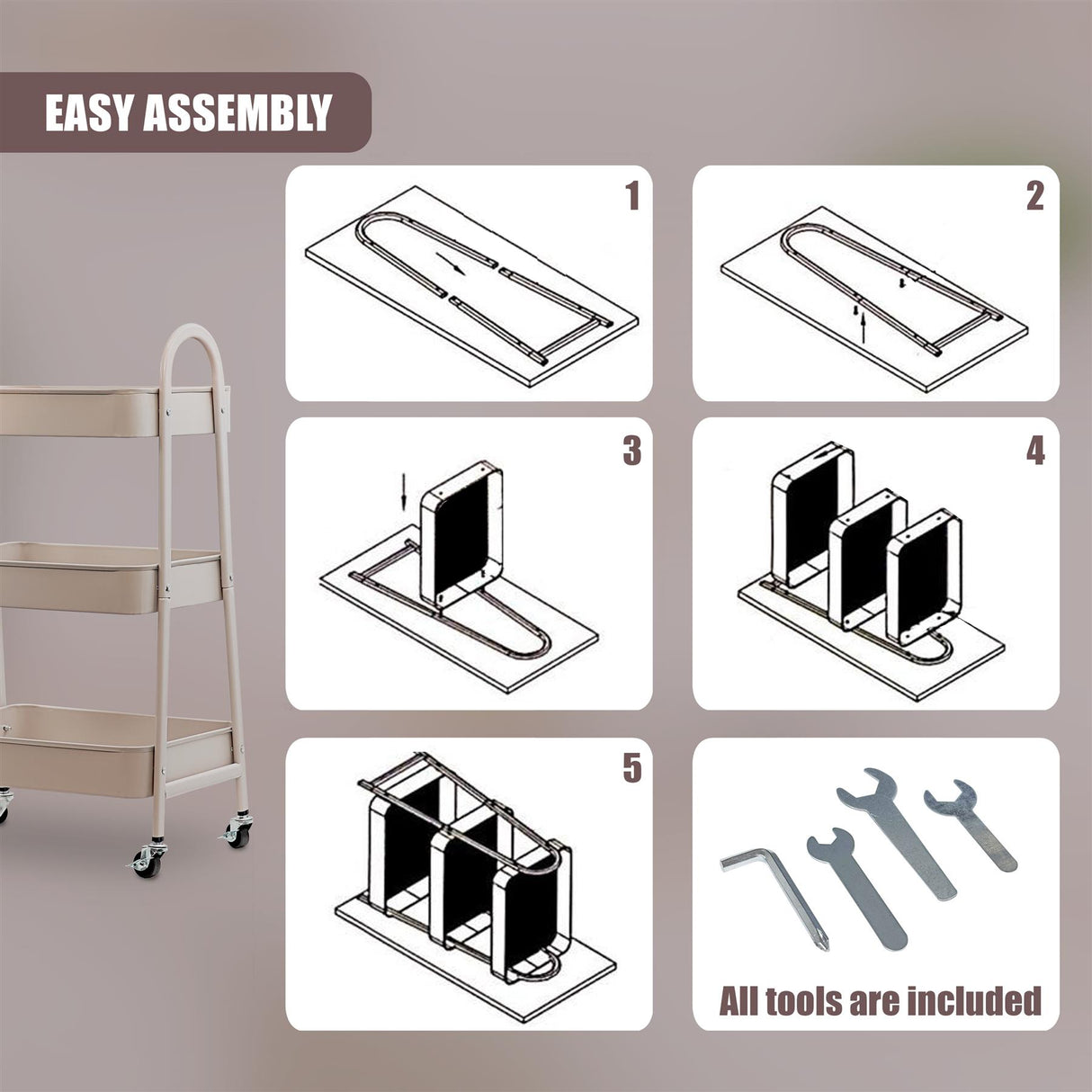 EASY ASSEMBLY

1

2

3

4

5

All tools are included