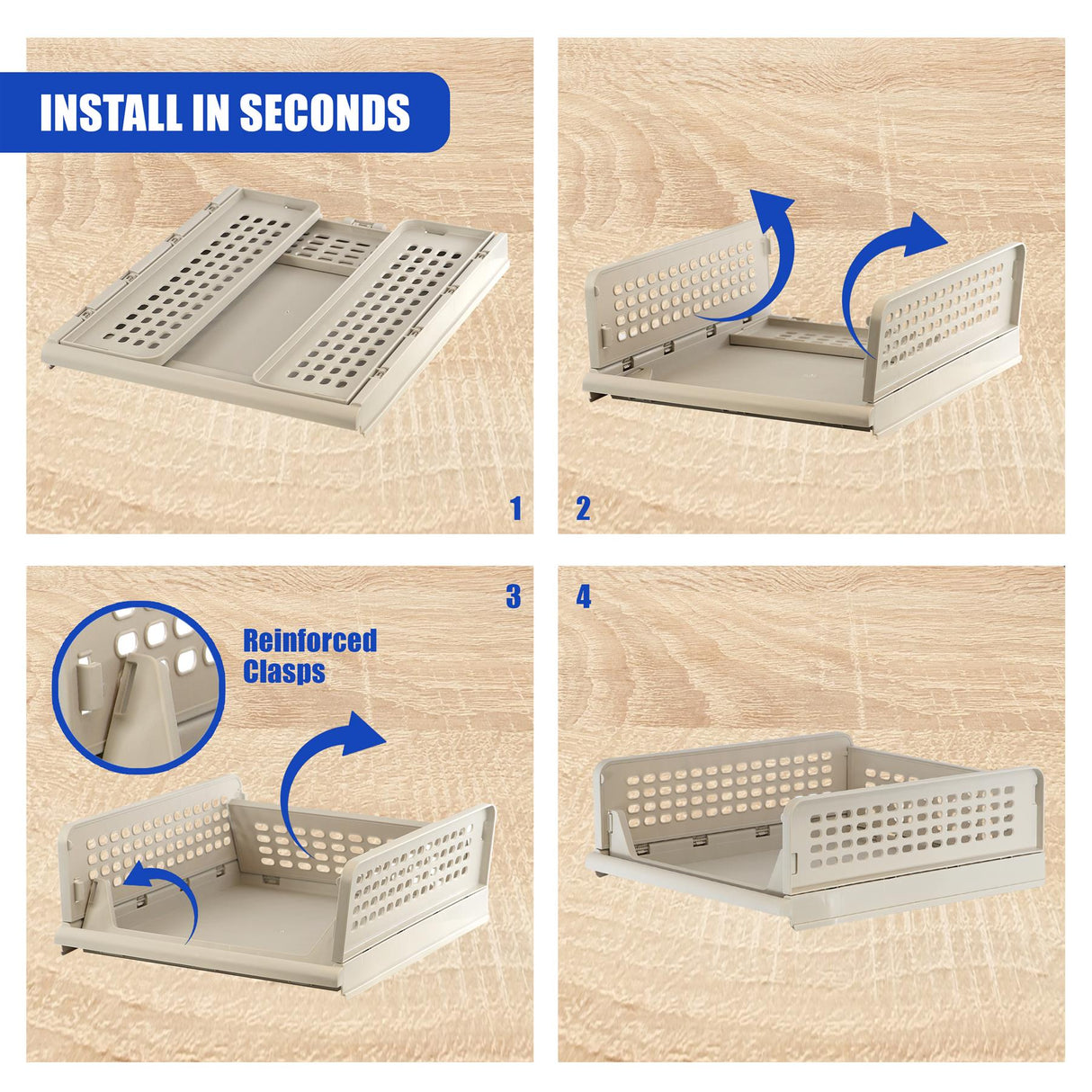 INSTALL IN SECONDS

1

2

3

Reinforced Clasps

4