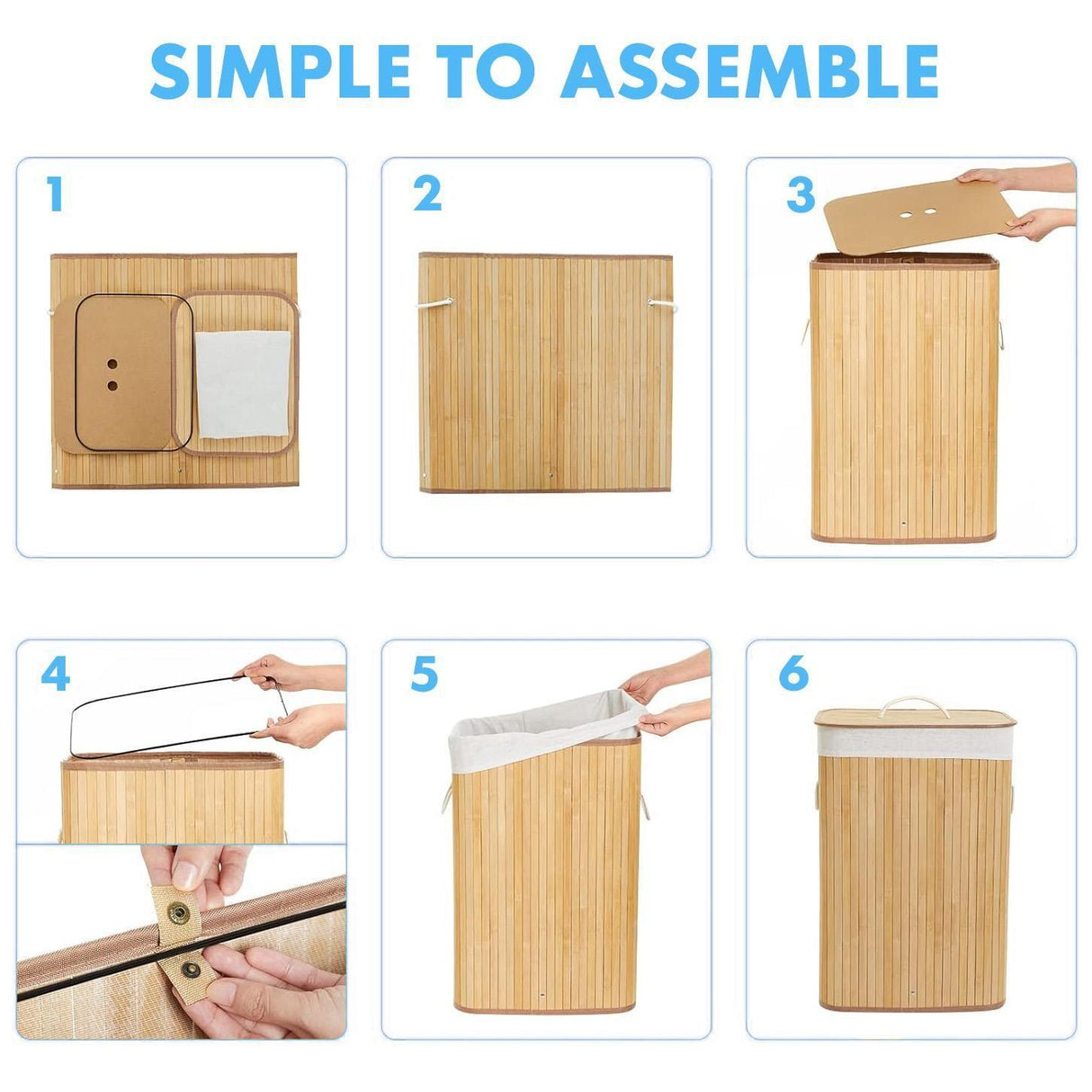 SIMPLE TO ASSEMBLE

1

2

3

4

5

6