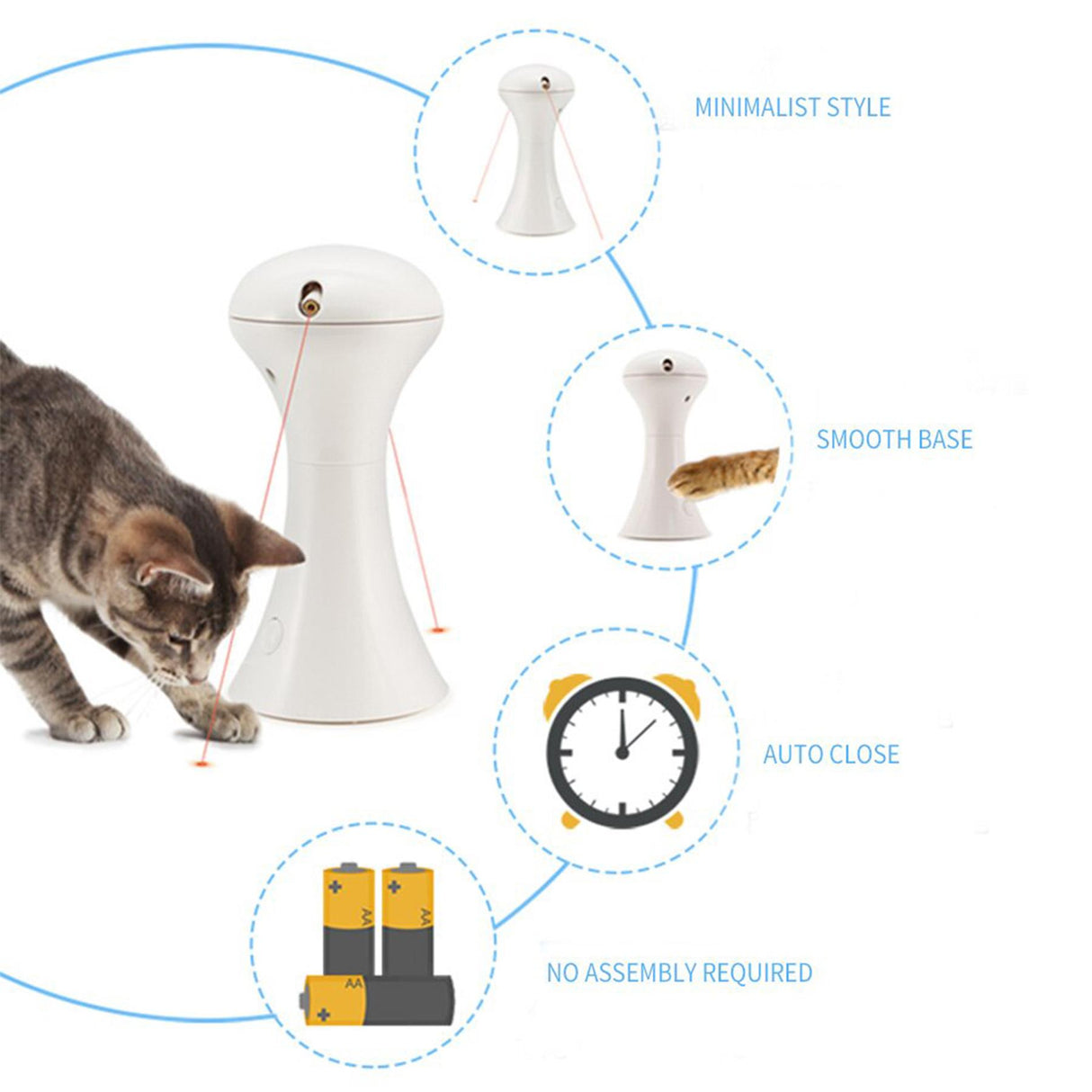 MINIMALIST STYLE

SMOOTH BASE

AUTO CLOSE

AA

AA

AA

NO ASSEMBLY REQUIRED