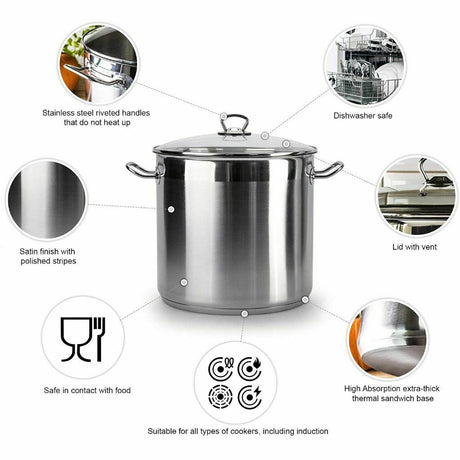 Stainless steel riveted handles that do not heat up

Dishwasher safe

Satin finish with polished stripes

Lid with vent

Safe in contact with food

High Absorption extra-thick thermal sandwich base

Suitable for all types of cookers, including induction