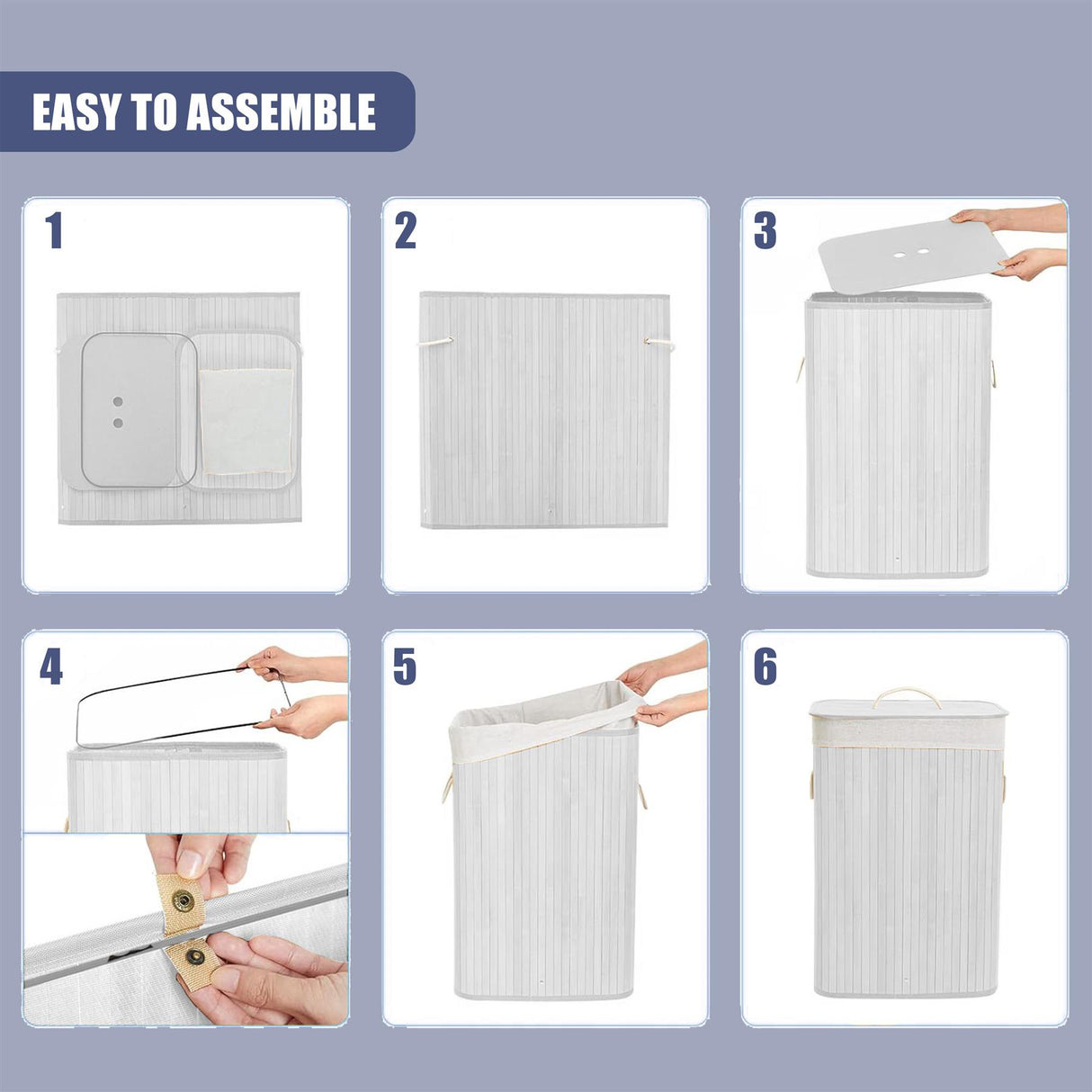 EASY TO ASSEMBLE

1

2

3

4

5

6