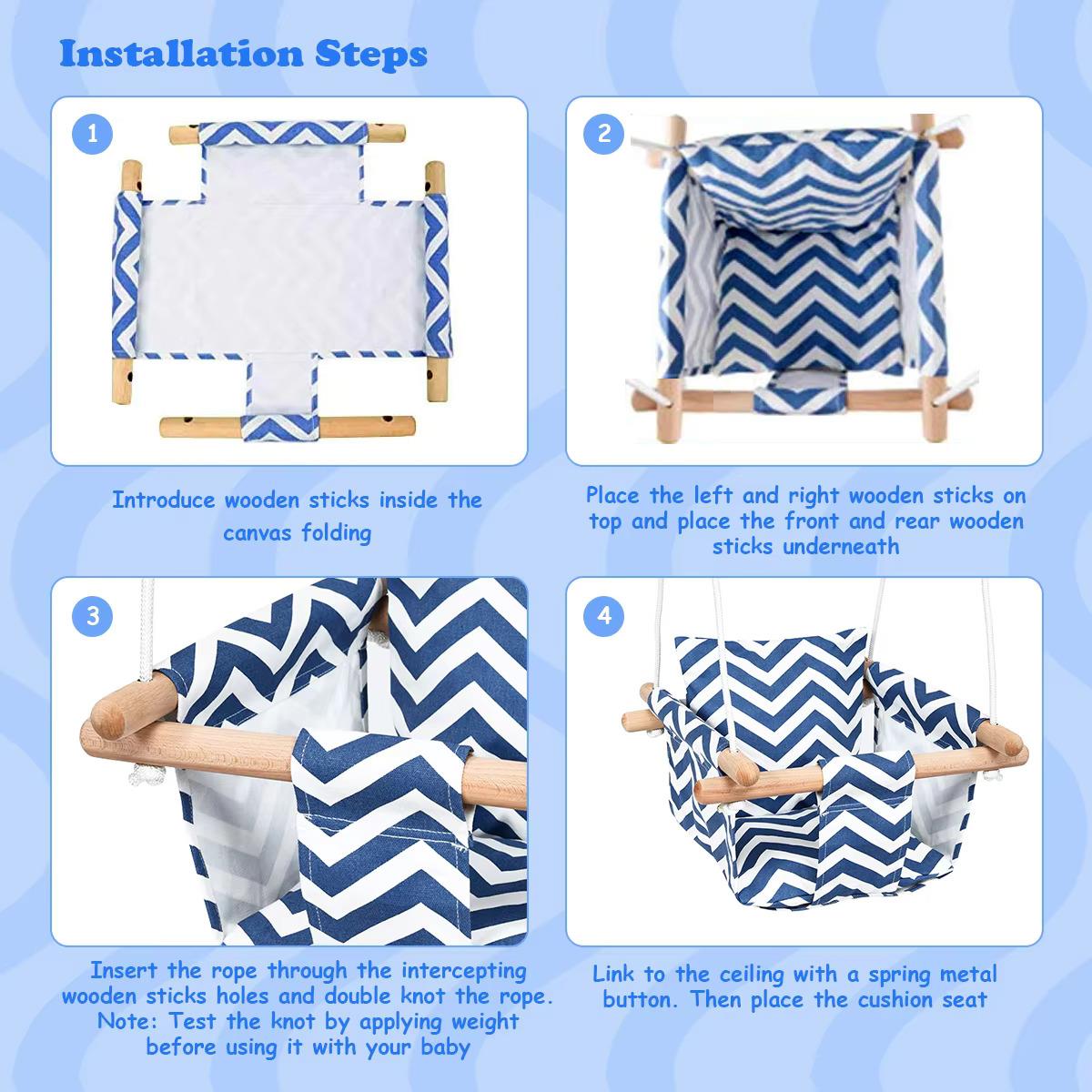 Installation Steps

1

Introduce wooden sticks inside the canvas folding

2

Place the left and right wooden sticks on top and place the front and rear wooden sticks underneath

3

Insert the rope through the intercepting wooden sticks holes and double knot the rope. Note: Test the knot by applying weight before using it with your baby

4

Link to the ceiling with a spring metal button. Then place the cushion seat