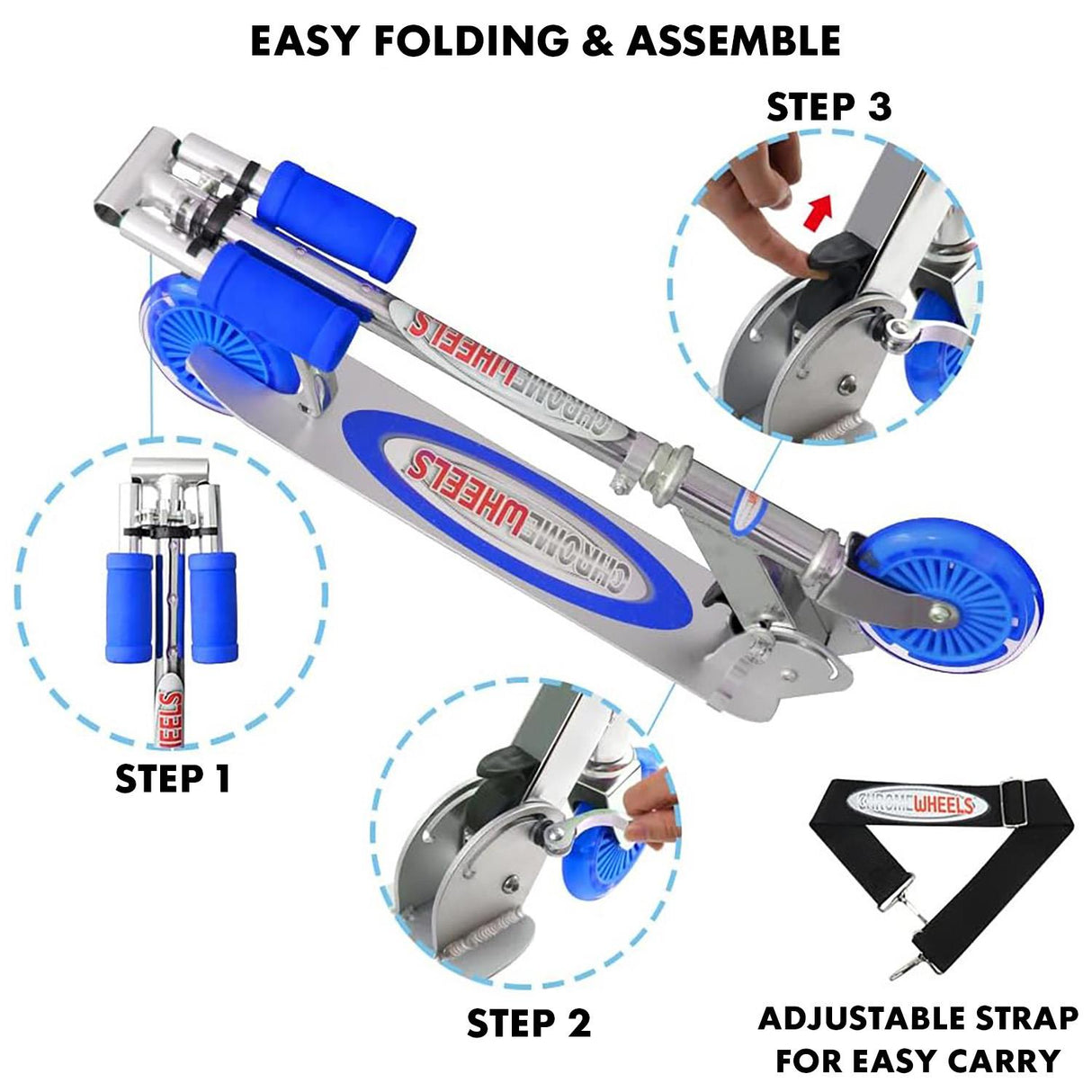 EASY FOLDING & ASSEMBLE

STEP 3

CHROMEWHEELS

CHROMEWHEELS

STEP 1

STEP 2

CHROMEWHEELS

ADJUSTABLE STRAP FOR EASY CARRY