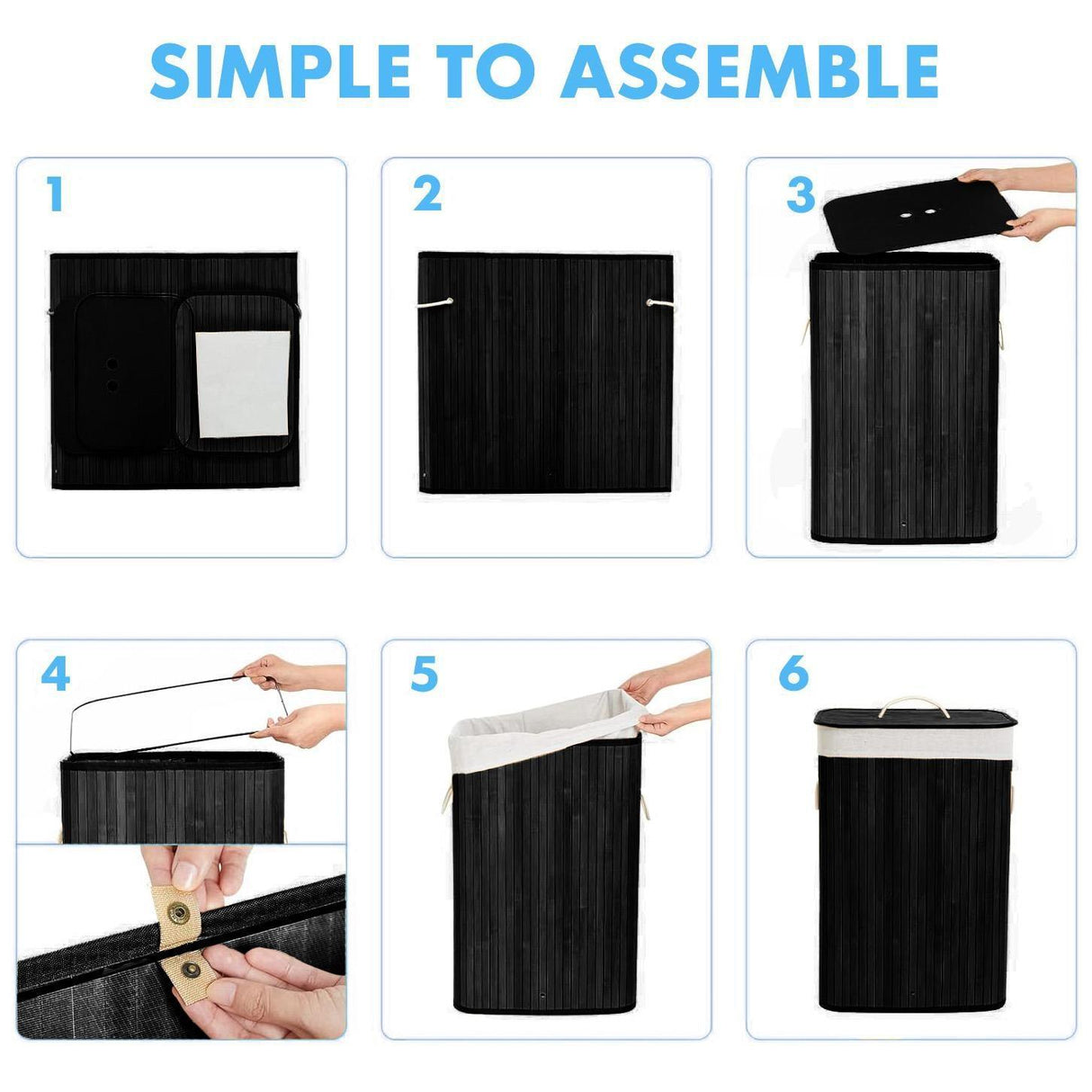 SIMPLE TO ASSEMBLE

1

2

3

4

5

6