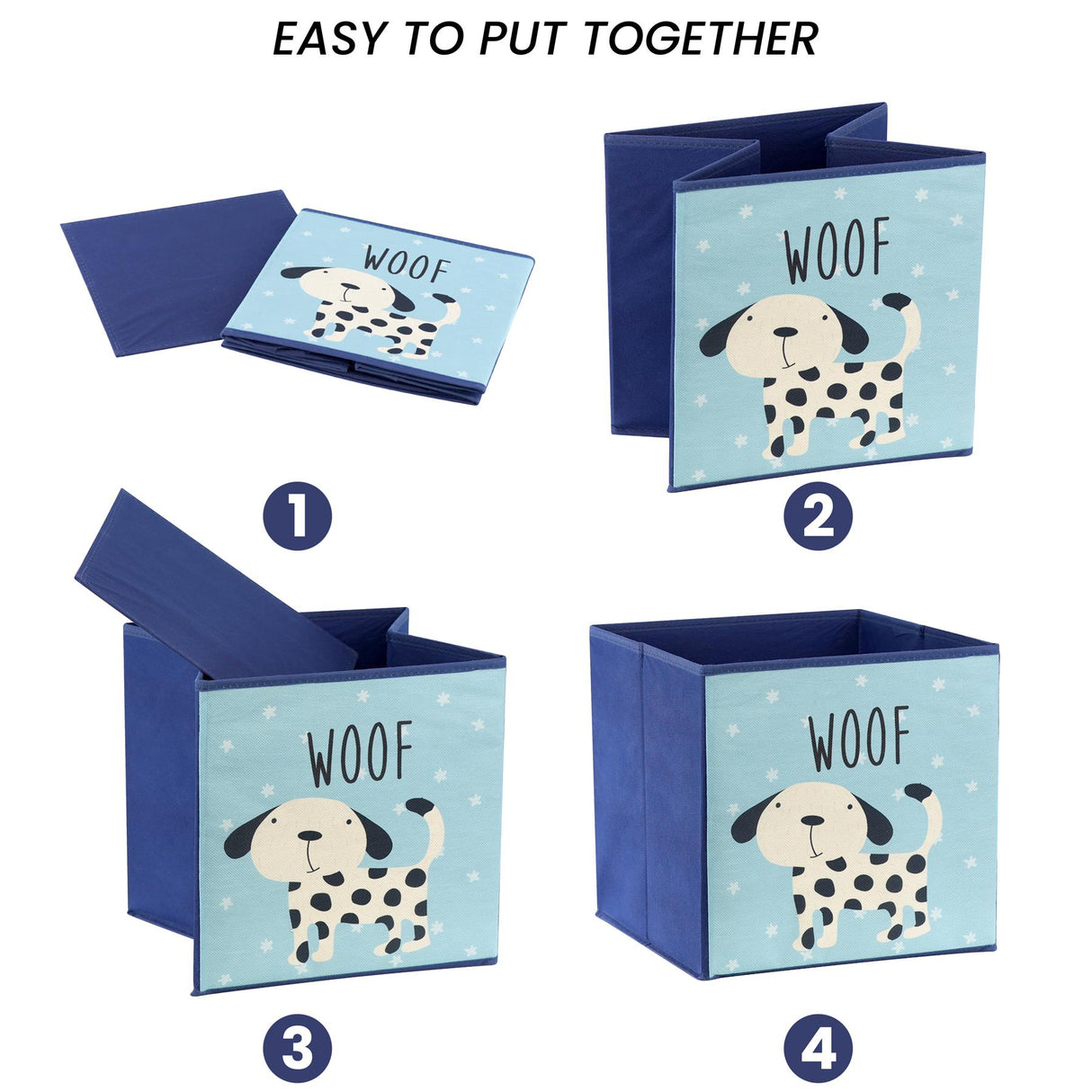 EASY TO PUT TOGETHER

WOOF

1

WOOF

2

WOOF

3

WOOF

4