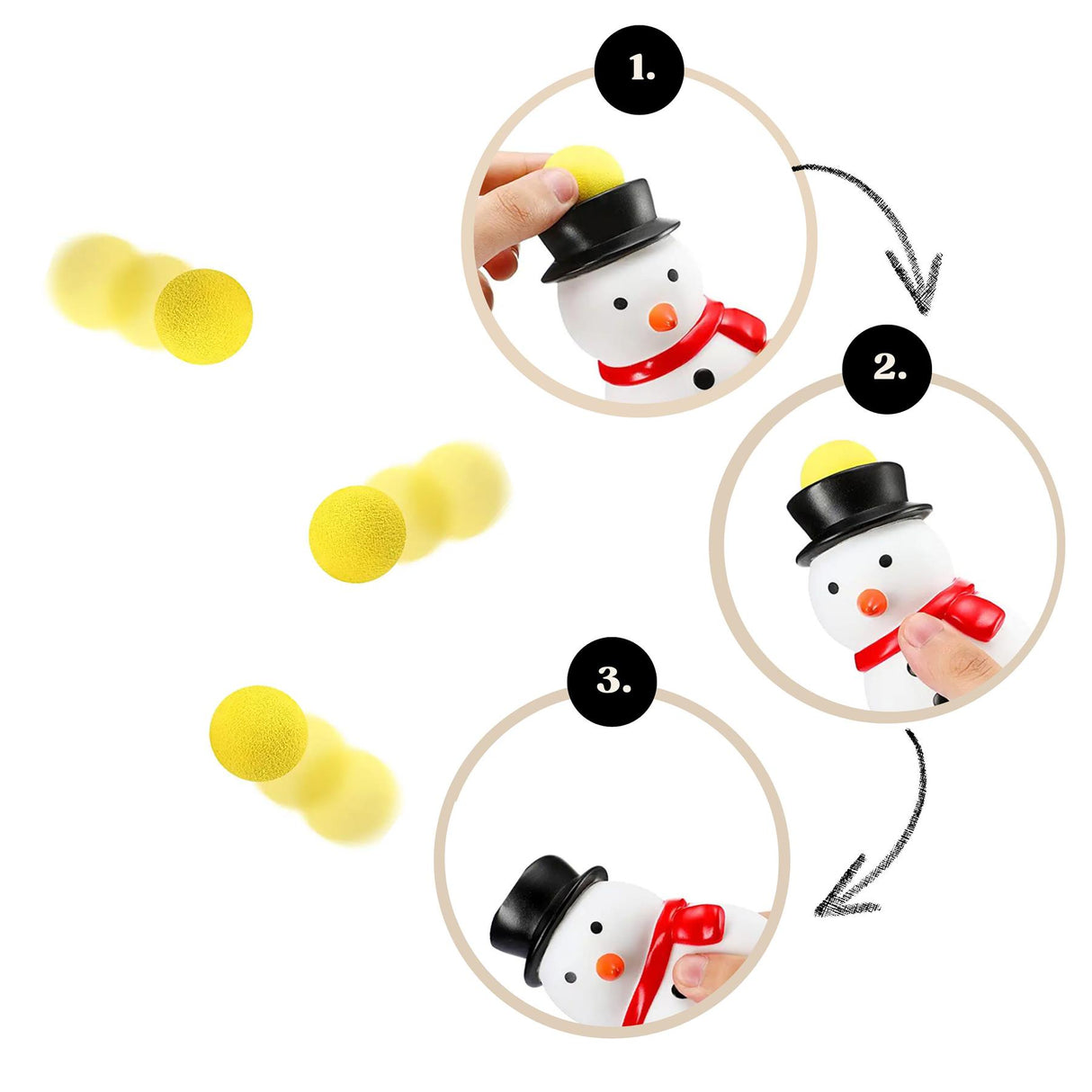 1.

2.

3.