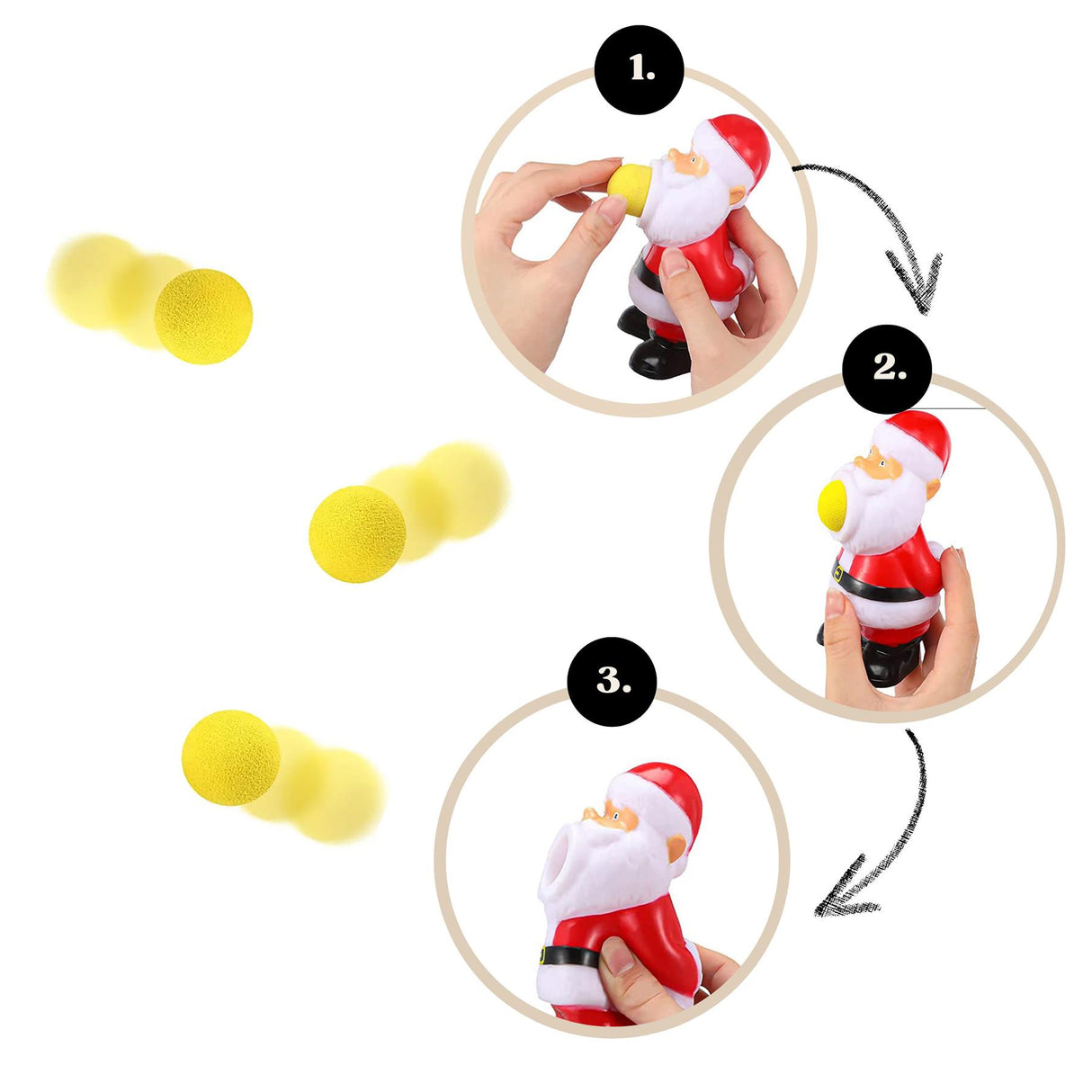 1.

2.

3.