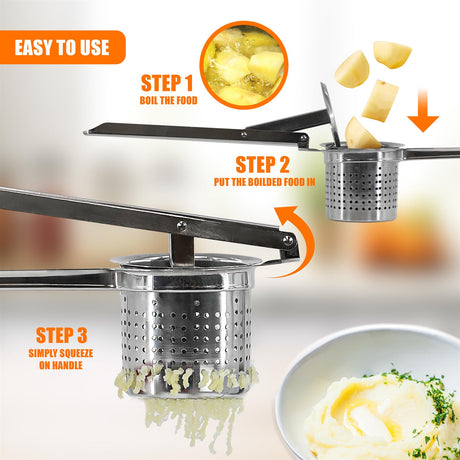 EASY TO USE

STEP 1
BOIL THE FOOD

STEP 2
PUT THE BOILDED FOOD IN

STEP 3
SIMPLY SQUEEZE ON HANDLE