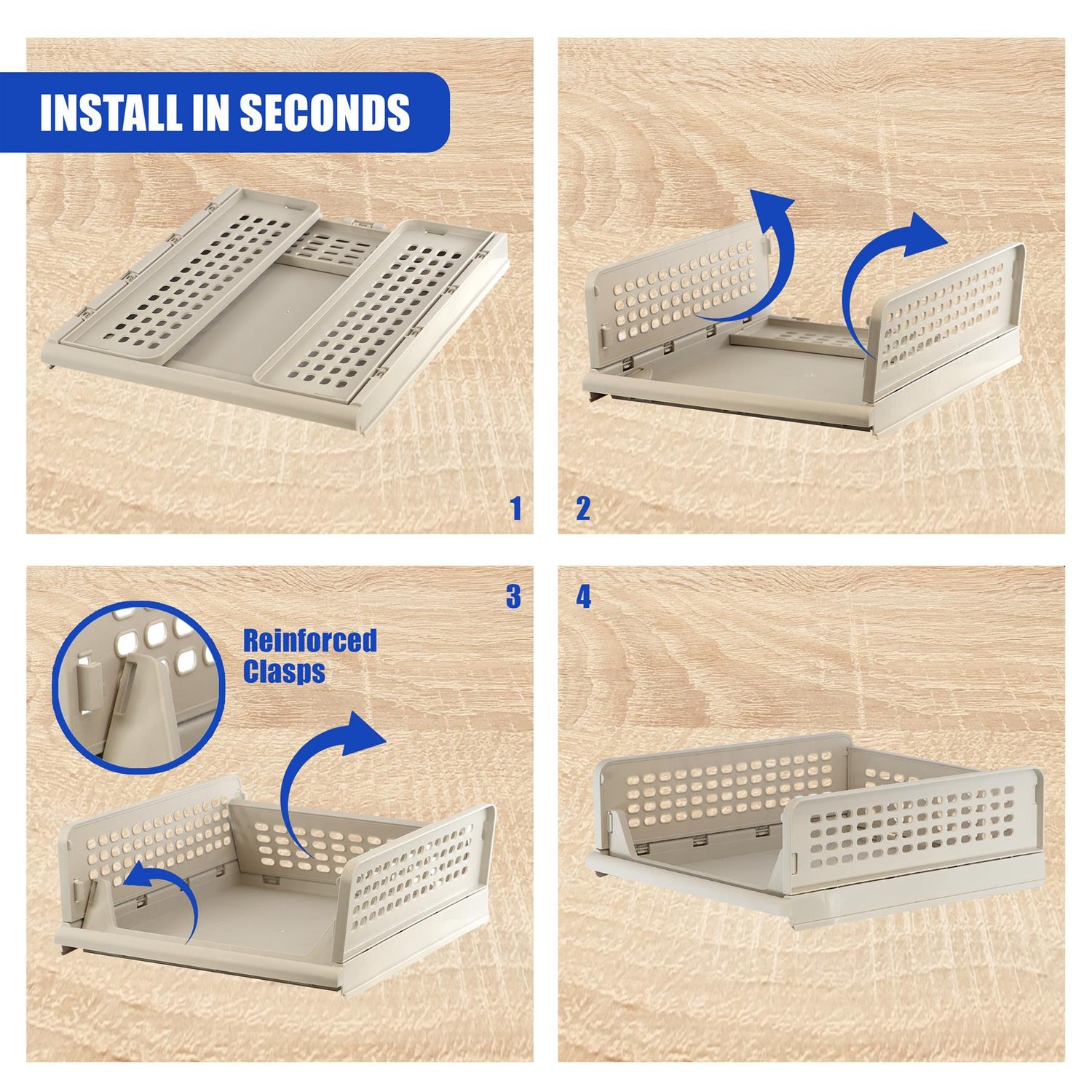 INSTALL IN SECONDS

1

2

3

Reinforced Clasps

4