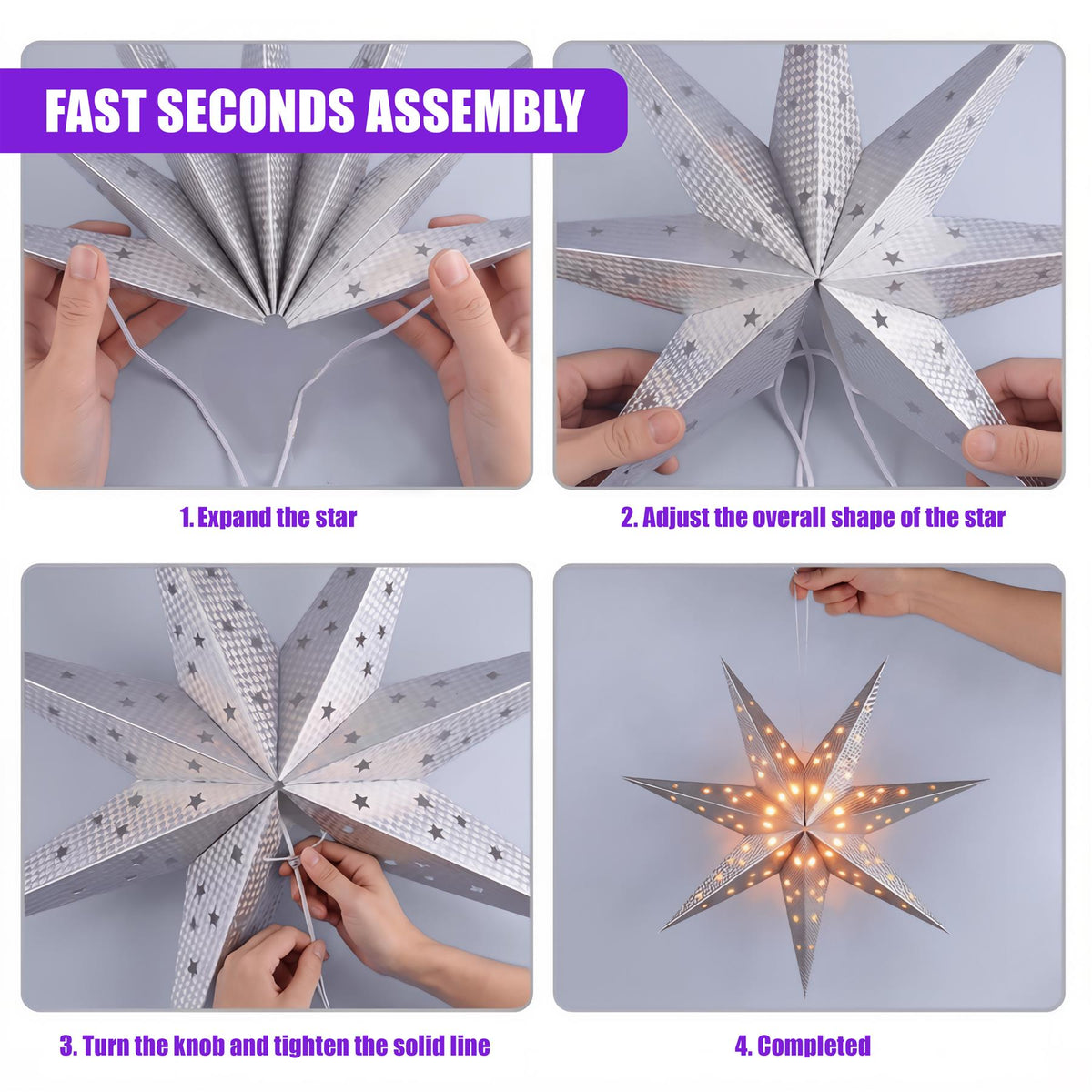 FAST SECONDS ASSEMBLY

1. Expand the star

2. Adjust the overall shape of the star

3. Turn the knob and tighten the solid line

4. Completed