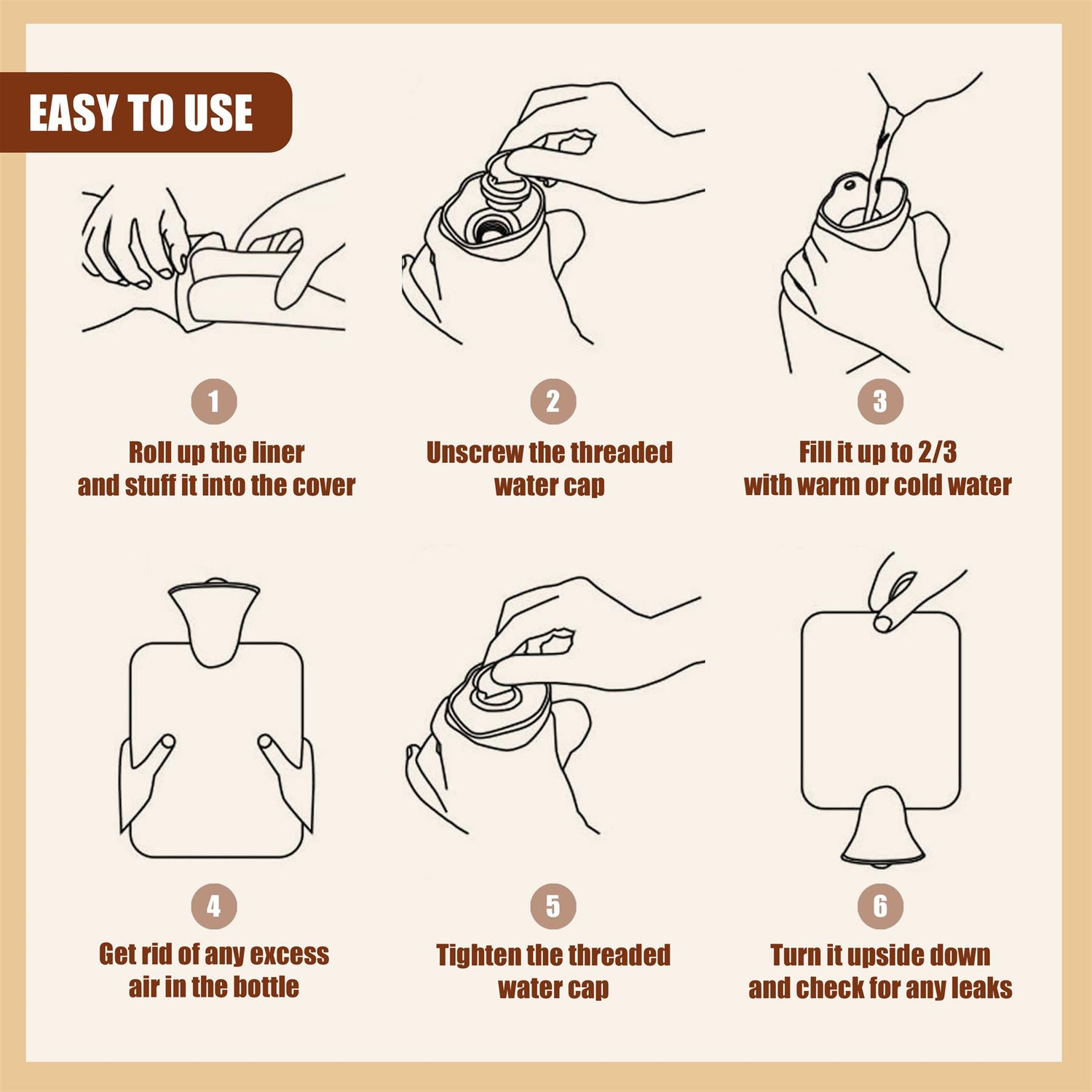 EASY TO USE

1
Roll up the liner and stuff it into the cover

2
Unscrew the threaded water cap

3
Fill it up to 2/3 with warm or cold water

4
Get rid of any excess air in the bottle

5
Tighten the threaded water cap

6
Turn it upside down and check for any leaks