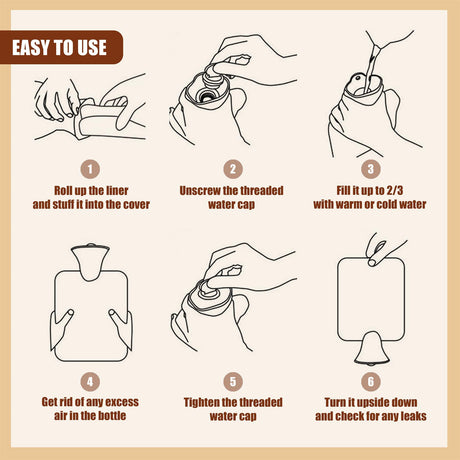 EASY TO USE

1
Roll up the liner and stuff it into the cover

2
Unscrew the threaded water cap

3
Fill it up to 2/3 with warm or cold water

4
Get rid of any excess air in the bottle

5
Tighten the threaded water cap

6
Turn it upside down and check for any leaks