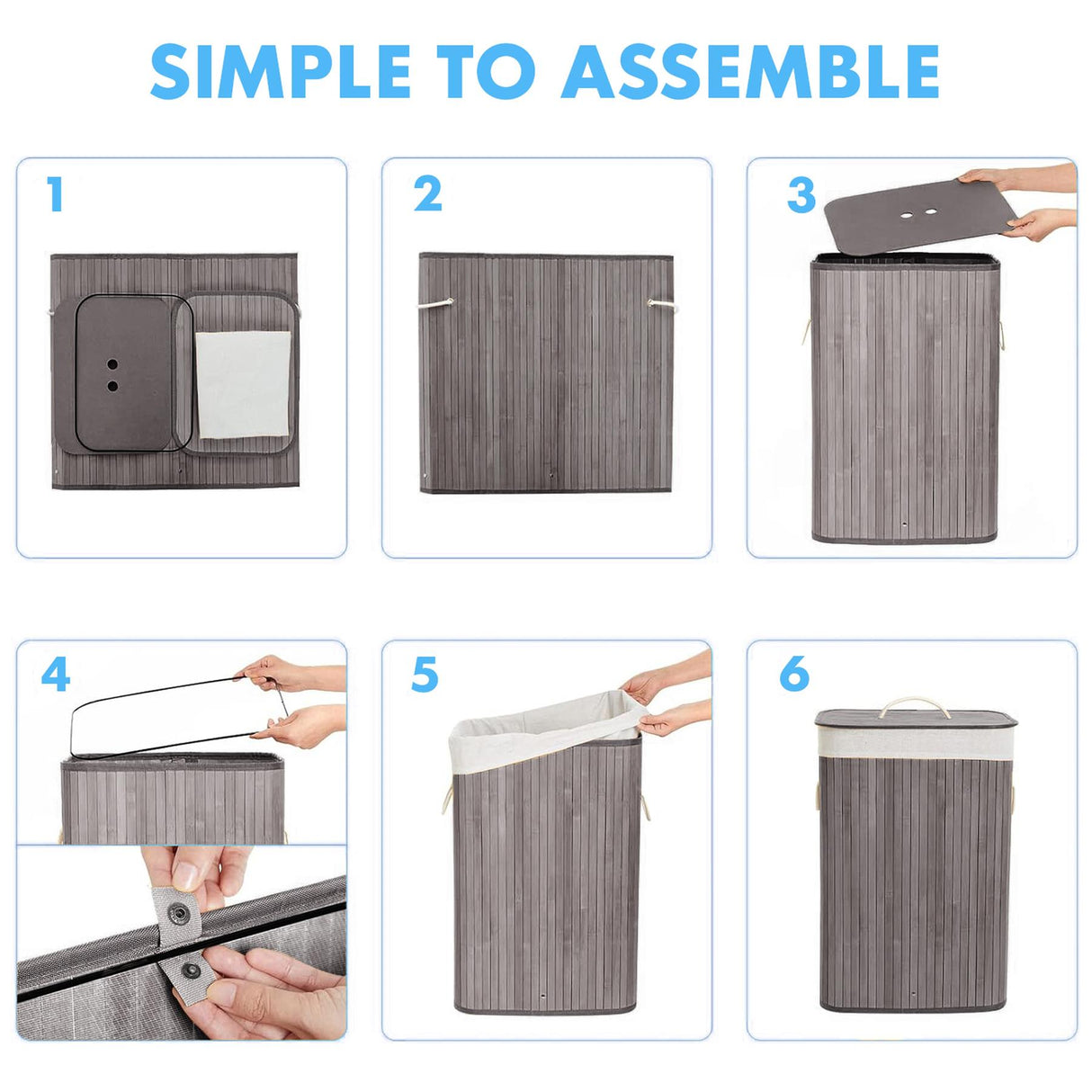 SIMPLE TO ASSEMBLE

1

2

3

4

5

6